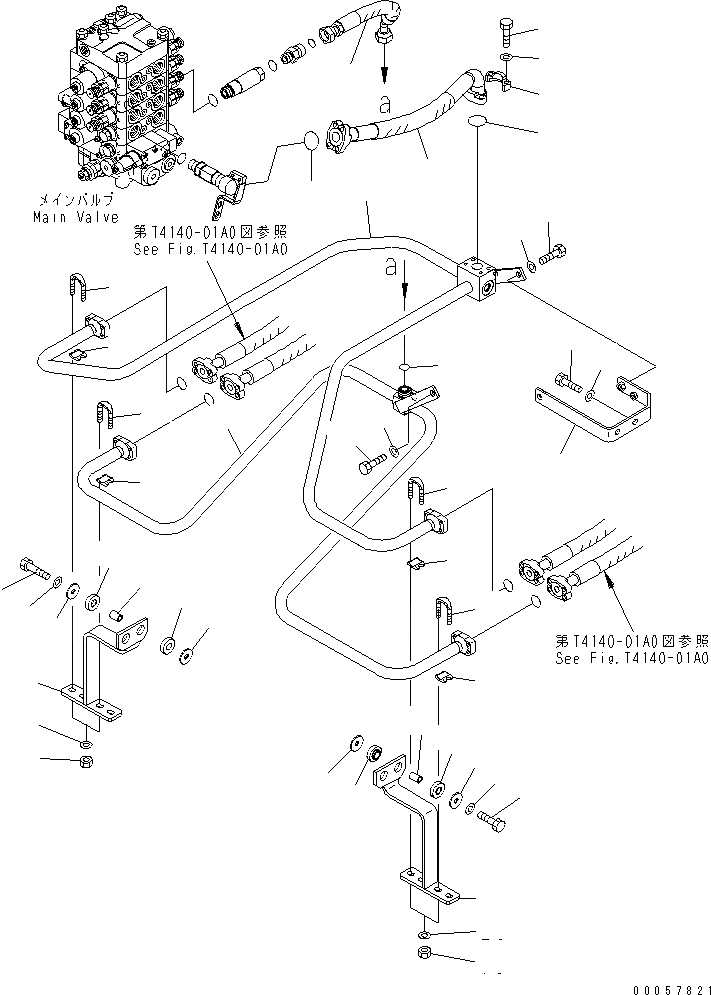 メインバルブ
Main Valve

a

第T4140-01A0図参照
See Fig.T4140-01A0

a

第T4140-01A0図参照
See Fig.T4140-01A0

00057821