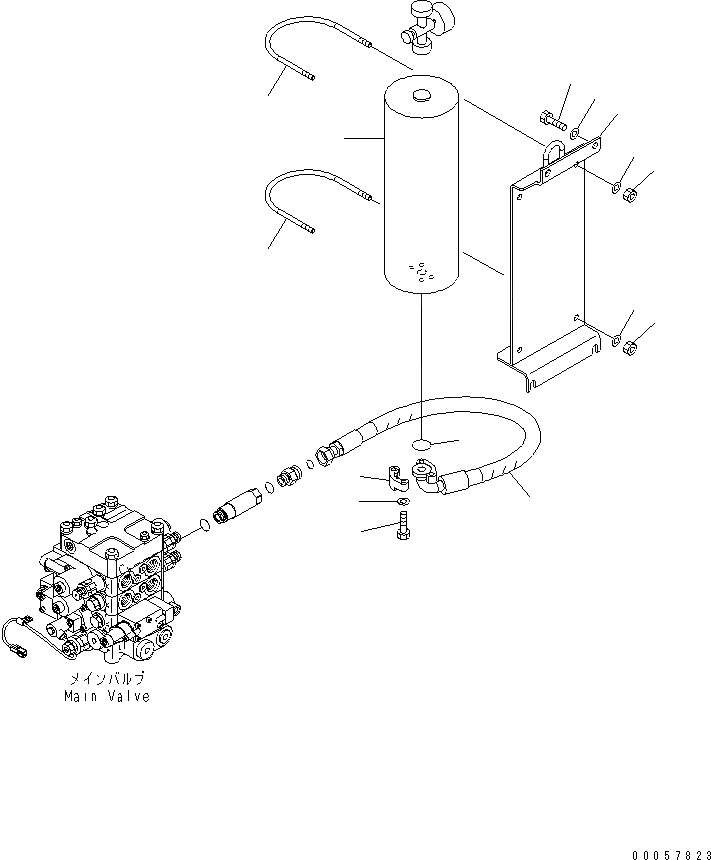 メインバルブ
Main Valve

00057823