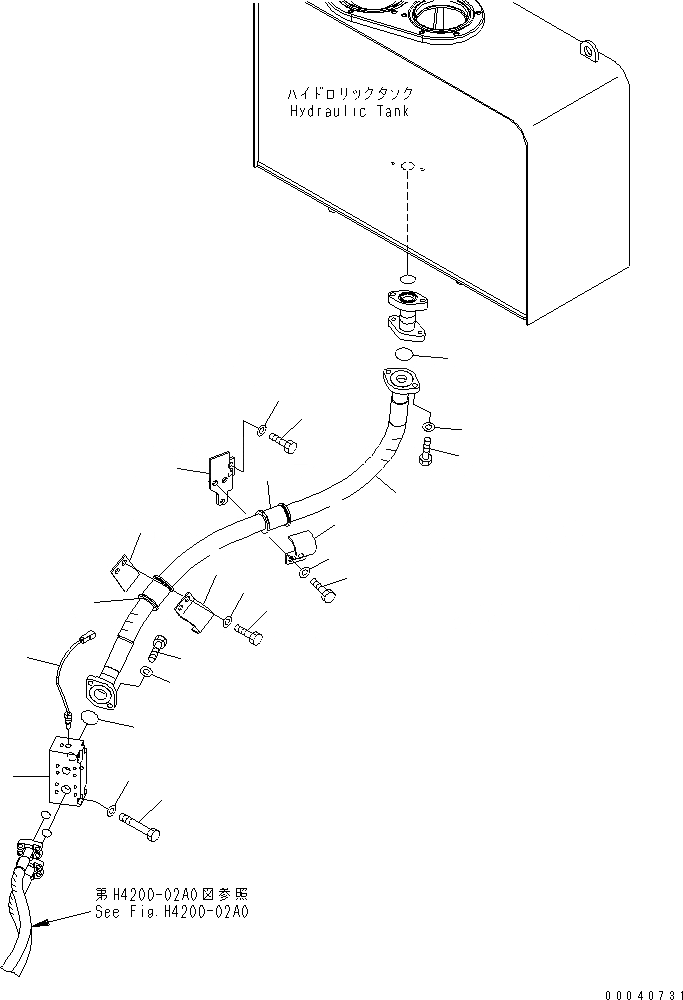 ハイドロリックタンク
Hydraulic Tank

第H4200-02A0図参照
See Fig.H4200-02A0

00040731