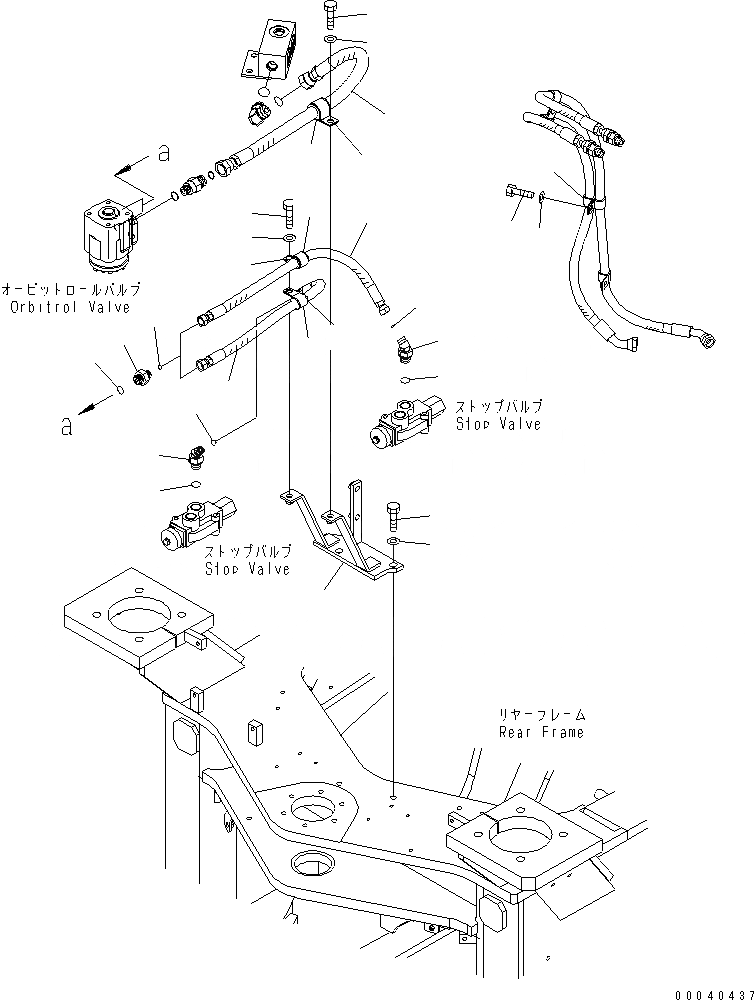 a

オービットロールバルブ
Orbitrol Valve

a

ストップバルブ
Stop Valve

ストップバルブ
Stop Valve

リヤーフレーム
Rear Frame

00040437