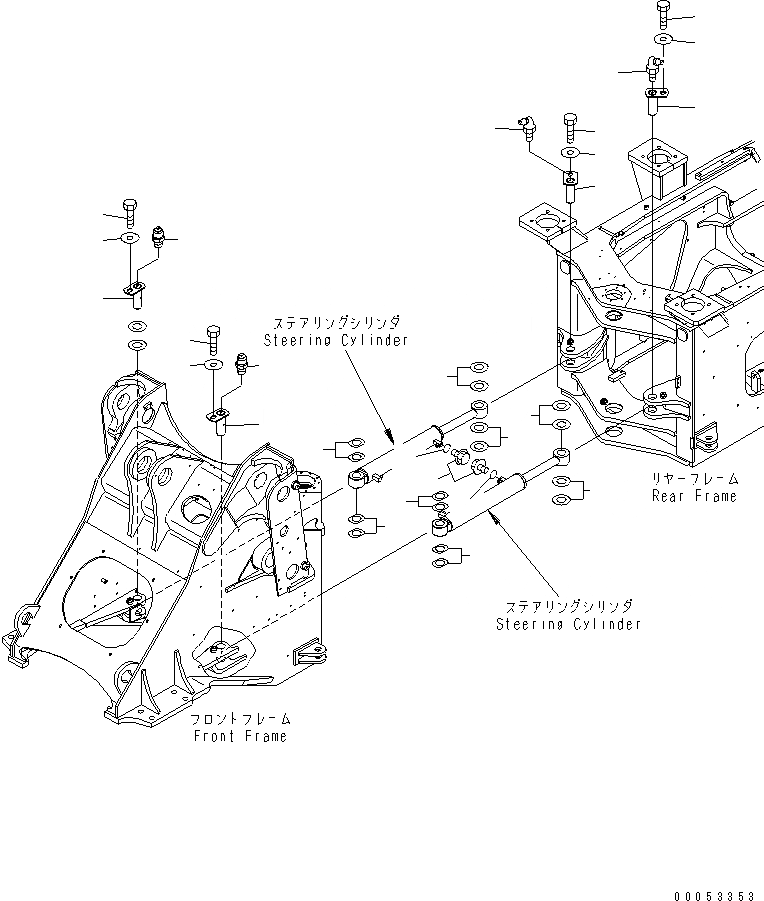 ステアリングシリンダ
Steering Cylinder

リヤーフレーム
Rear Frame

ステアリングシリンダ
Steering Cylinder

フロントフレーム
Front Frame

00053353