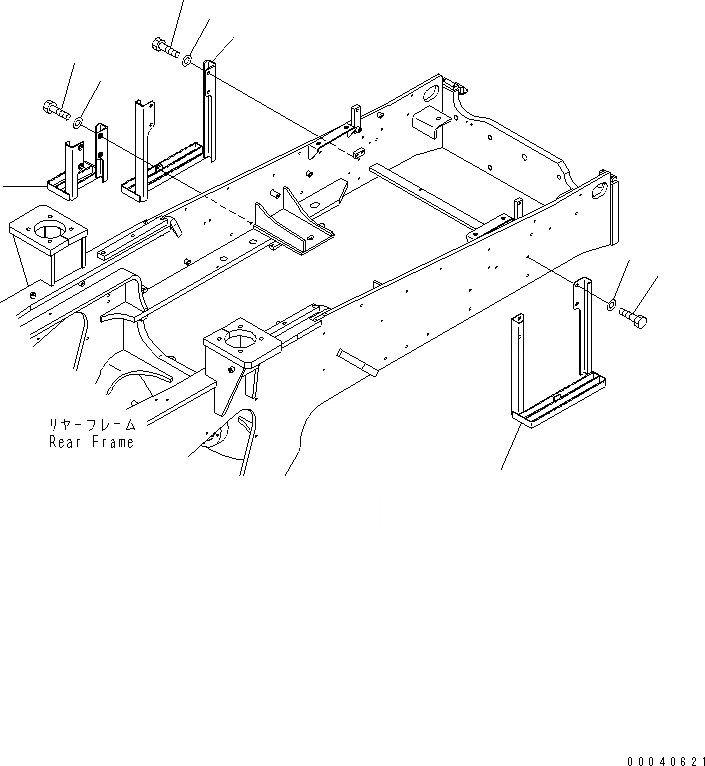 リヤーフレーム
Rear Frame

00040621