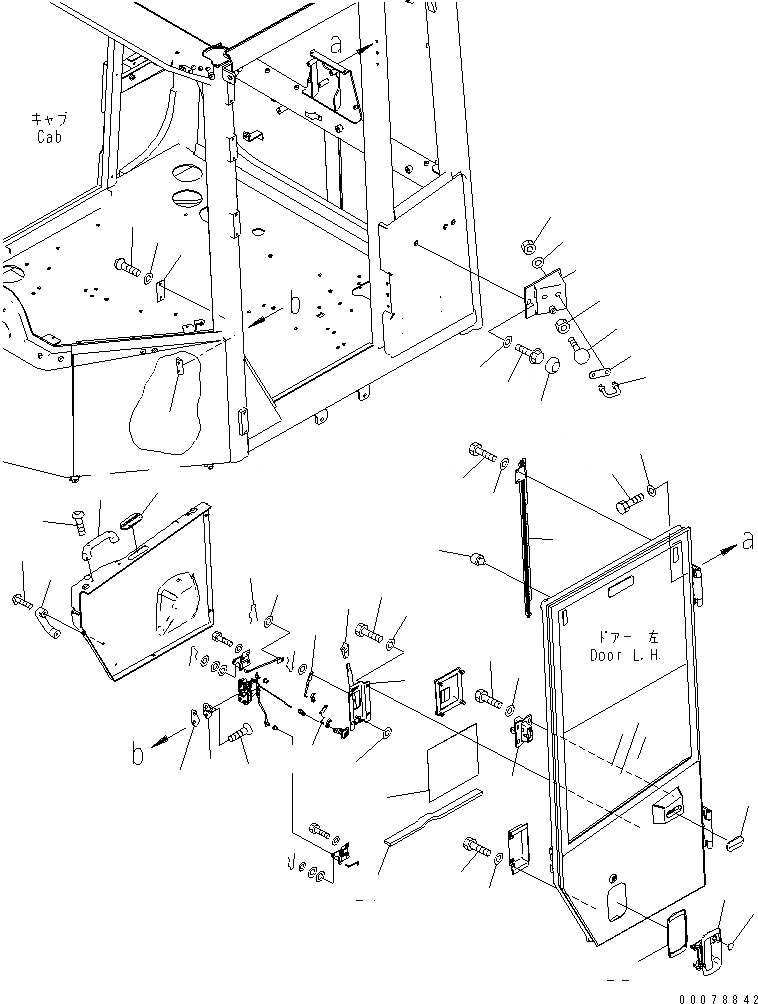 キャブ
Cab

a

b

a

ドアー 左
Door L.H.

b

00078842