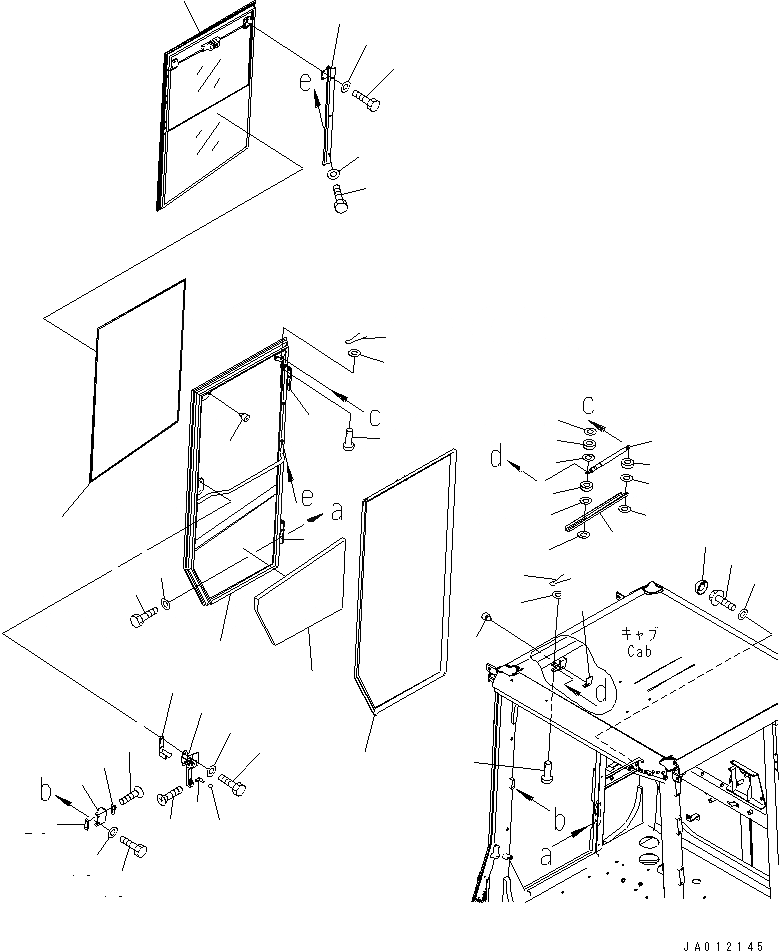 e
c
e
a
c
d
キャブ
Cab
d
b
b
a
JA012145