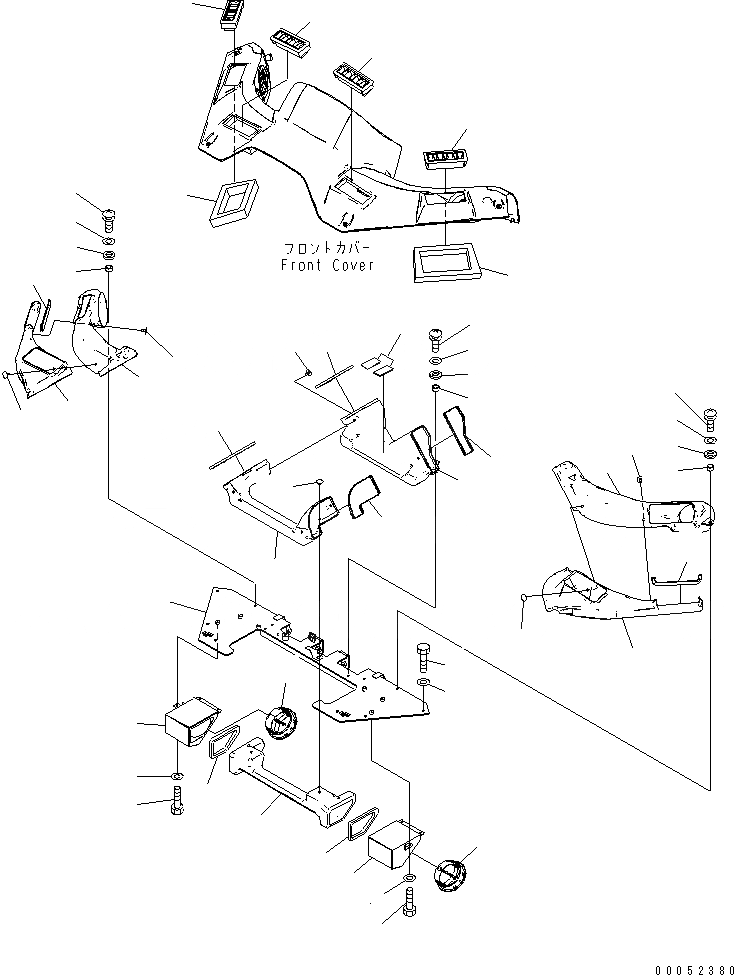 フロントカバー
Front Cover

00052380