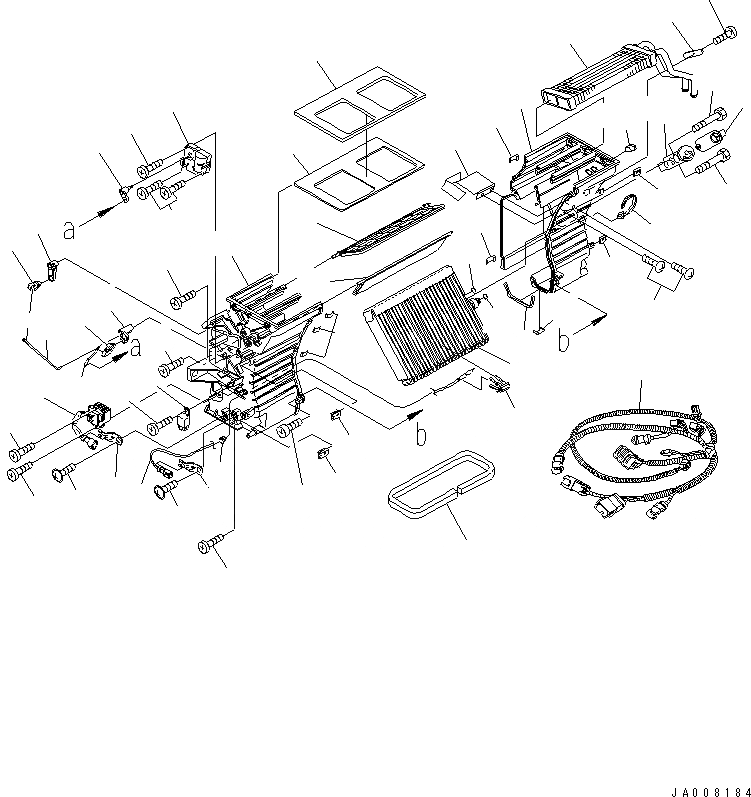 a
a
b
b
JA008184