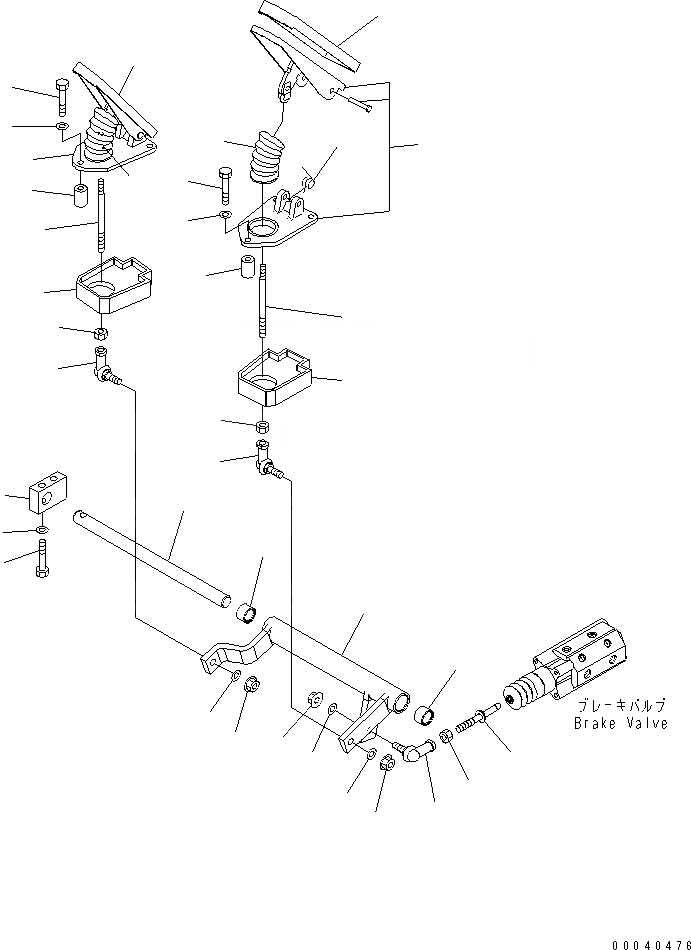 ブレーキバルブ
Brake Valve

00040476