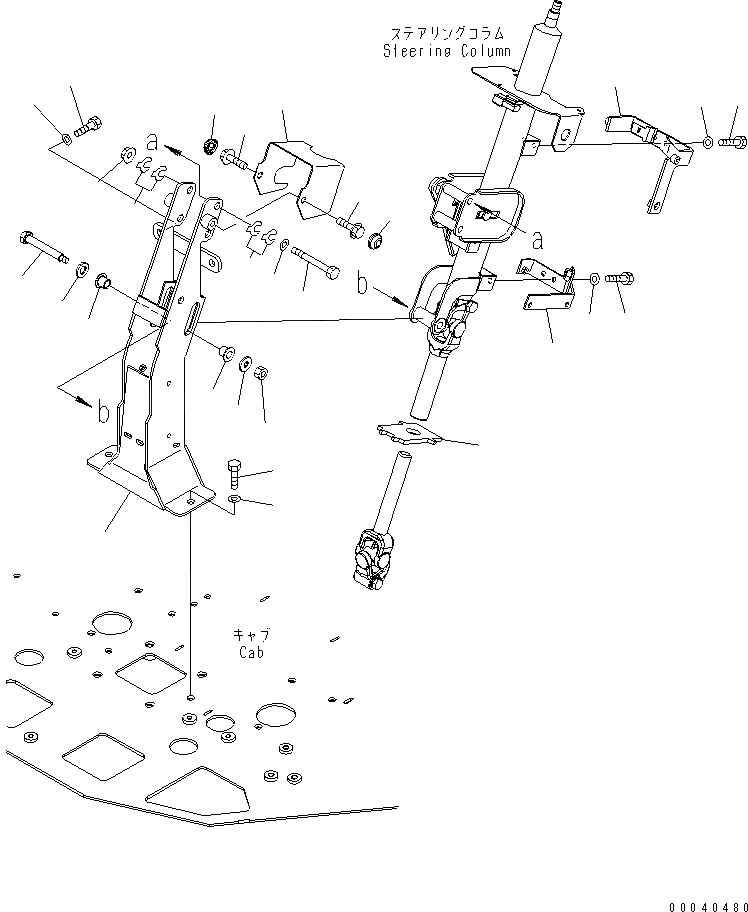 ステアリングコラム
Steering Column

a

a

b

b

キャブ
Cab

00040480