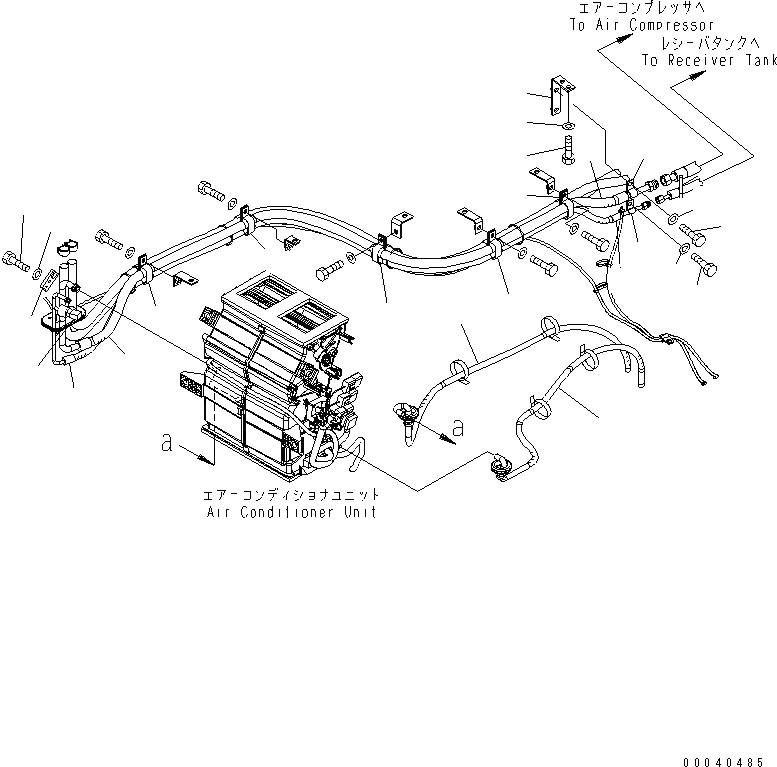 エアーコンプレッサへ
To Air Compressor

レシーバタンクへ
To Receiver Tank

a

a

エアーコンディショナユニット
Air Conditioner Unit

00040485