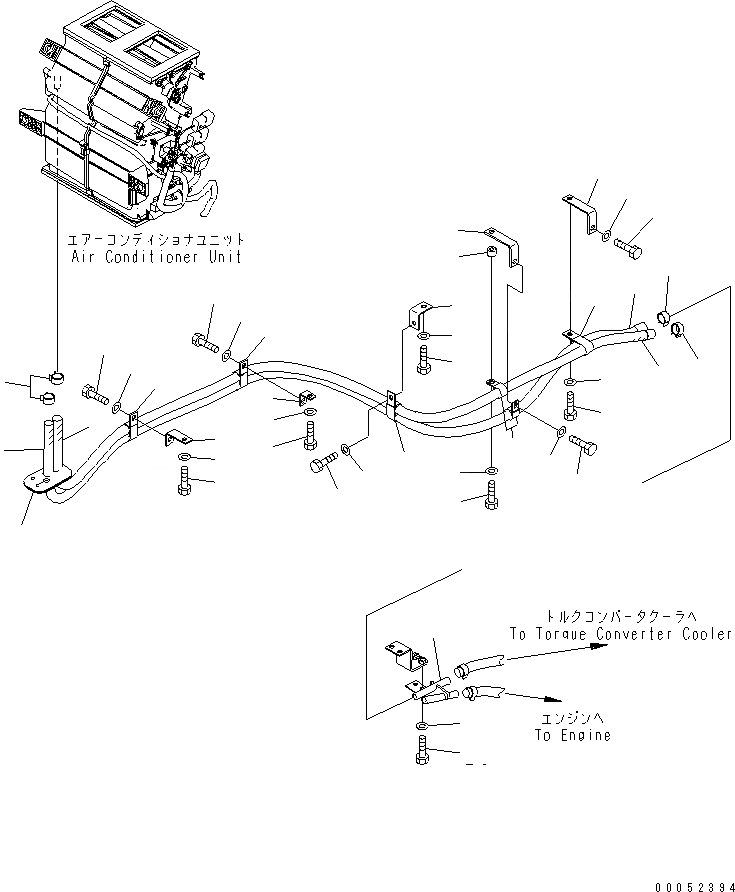 エアーコンディショナユニット
Air Conditioner Unit

トルクコンバータクーラへ
To Torque Converter Cooler

エンジンへ
To Engine

00052394