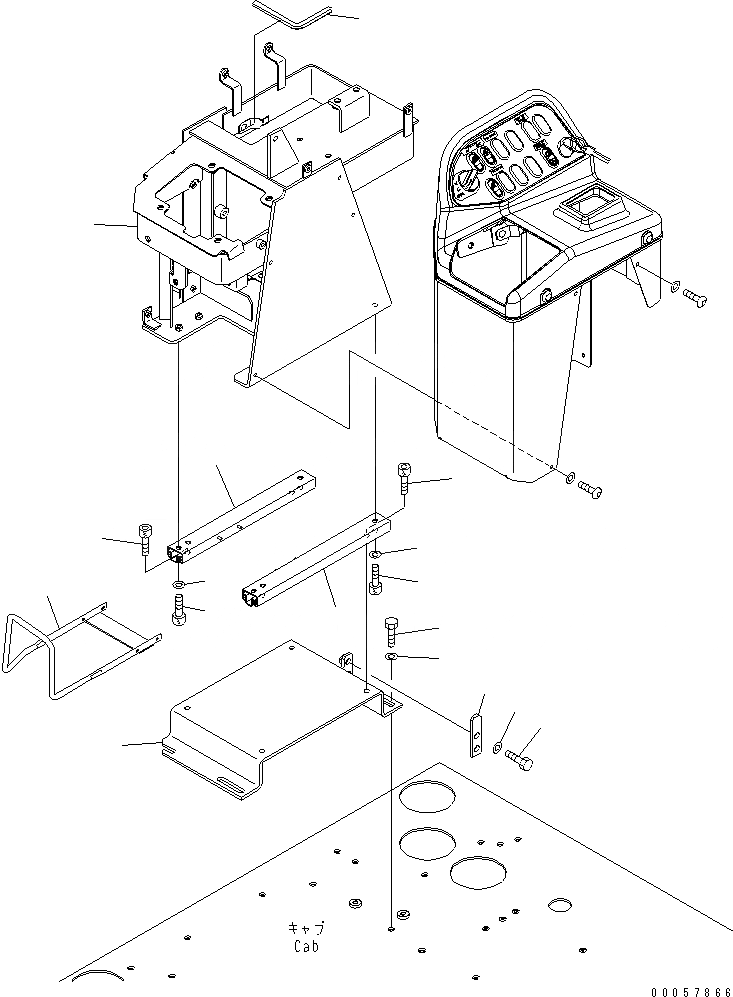 キャブ
Cab

00057866