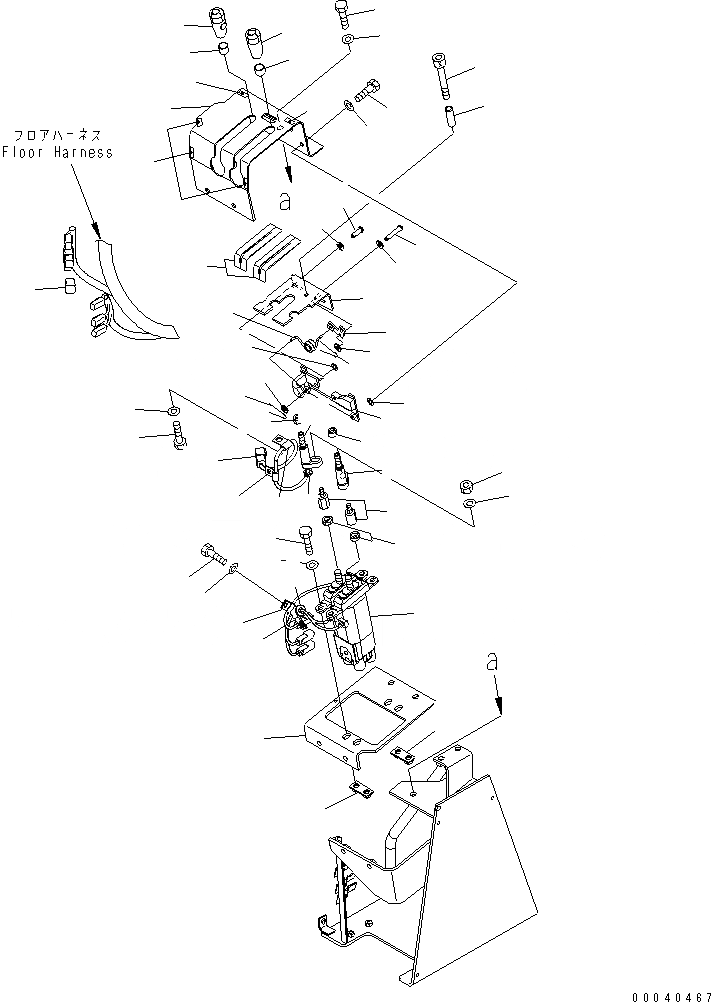 フロアハーネス
Floor Harness

a

a

00040467