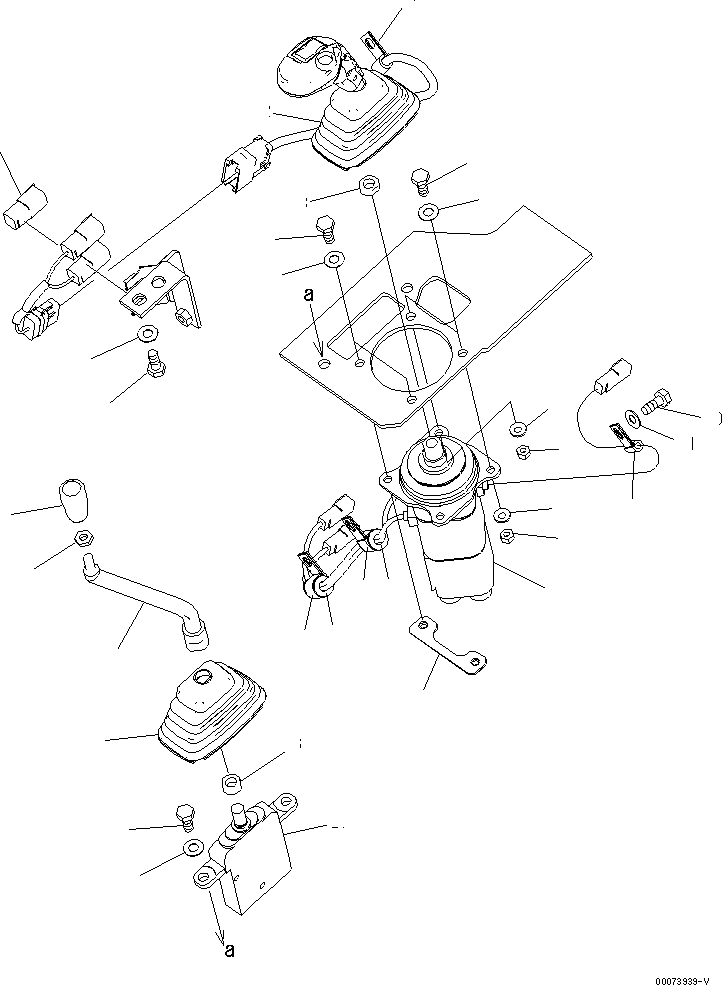 a

a

00073939-V