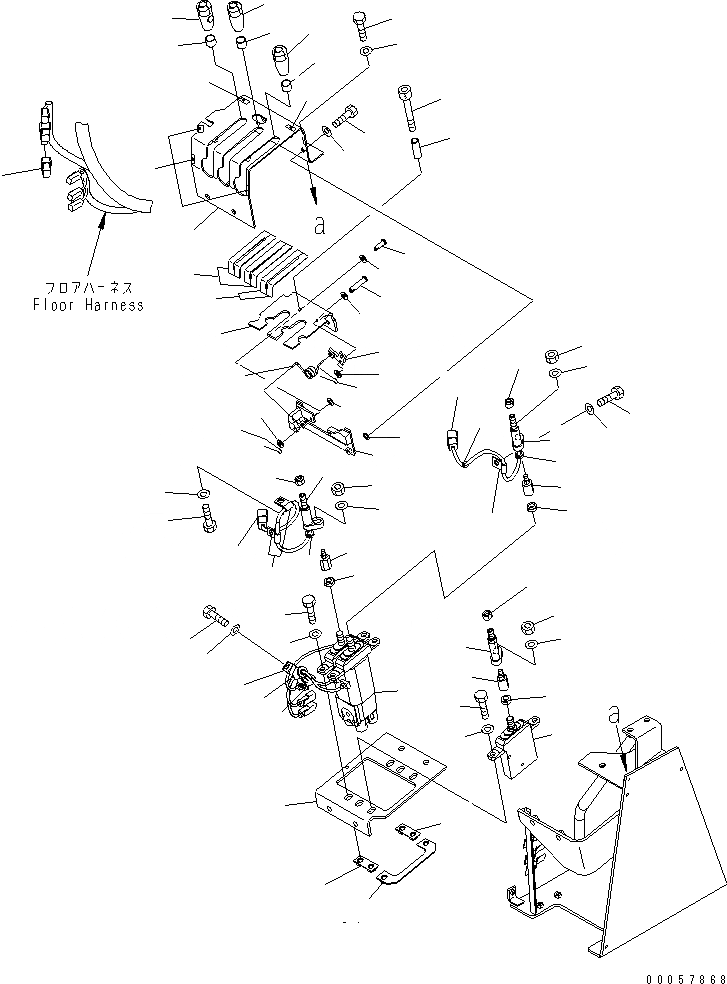 a

フロアハーネス
Floor Harness

a

00057868