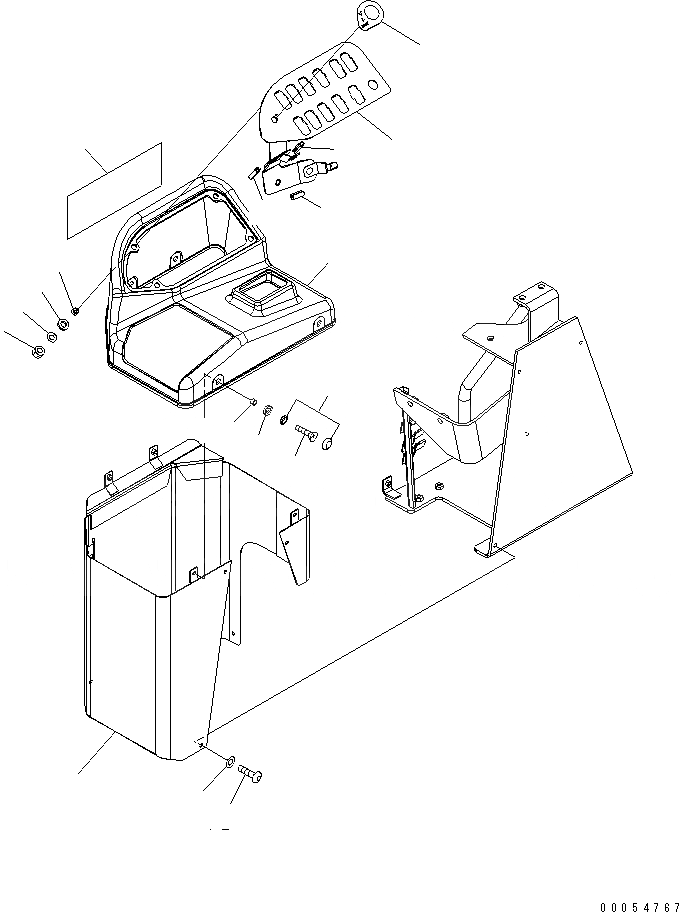 00054767