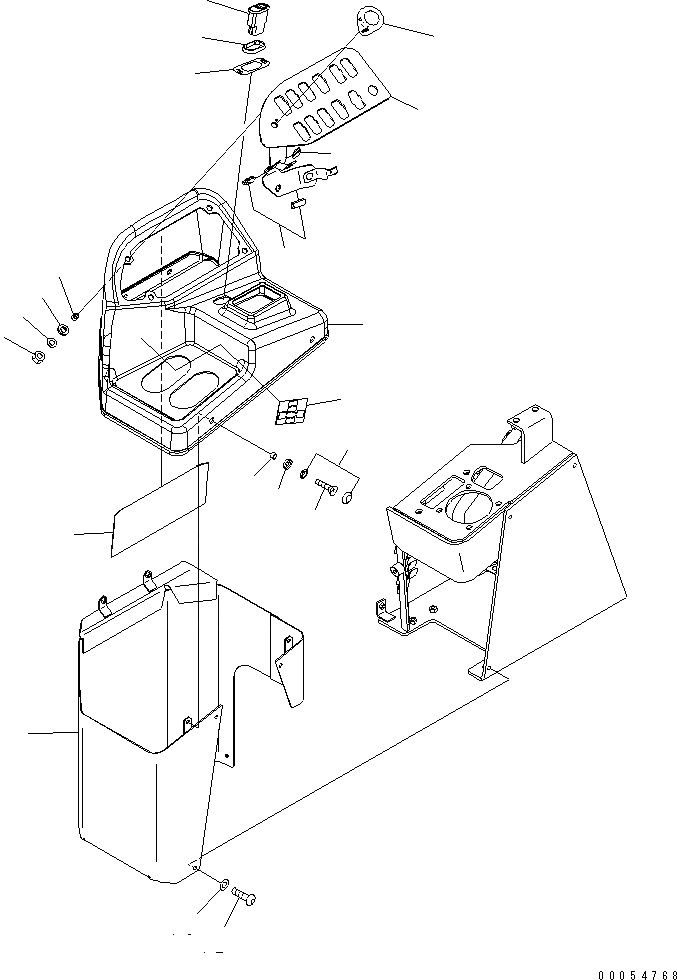 00054768