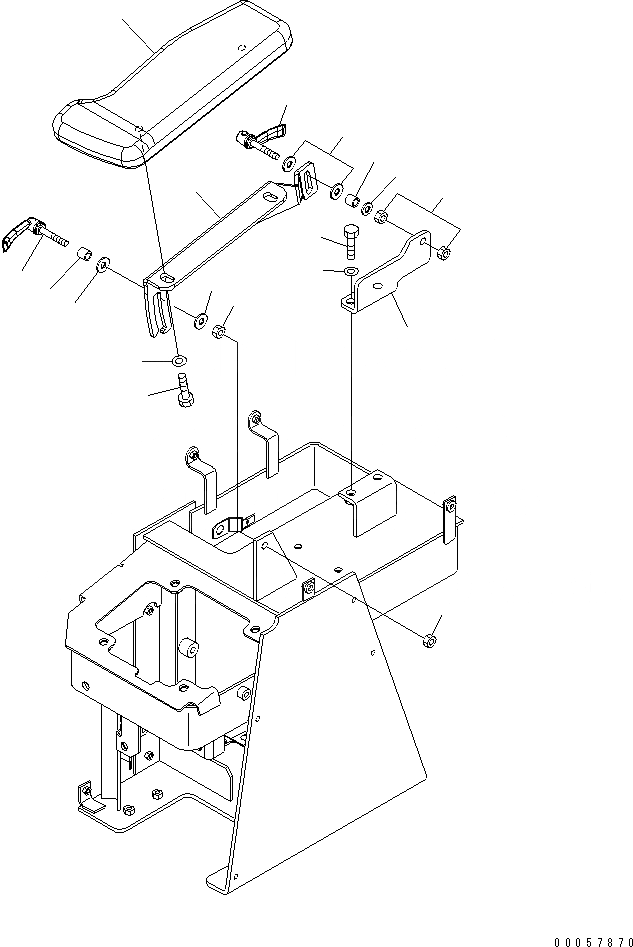 00057870