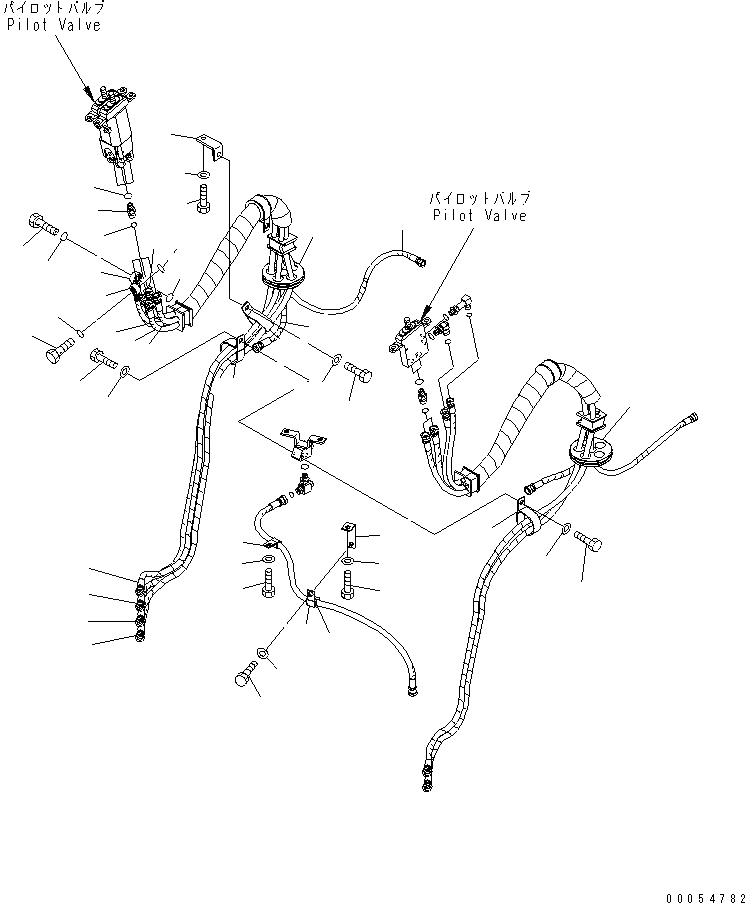 パイロットバルブ
Pilot Valve

パイロットバルブ
Pilot Valve

00054782