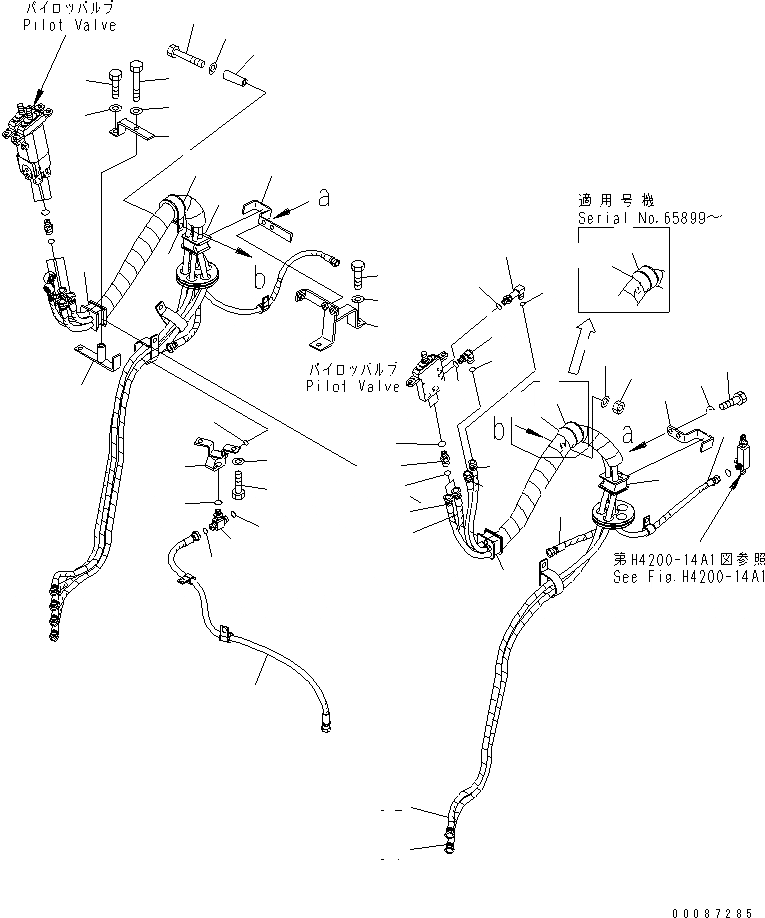 パイロッバルブ
Pilot Valve

a

b

適用号機
Serial No.65899～

パイロッバルブ
Pilot Valve

b

a

第H4200-14A1図参照
See Fig.H4200-14A1

00087285