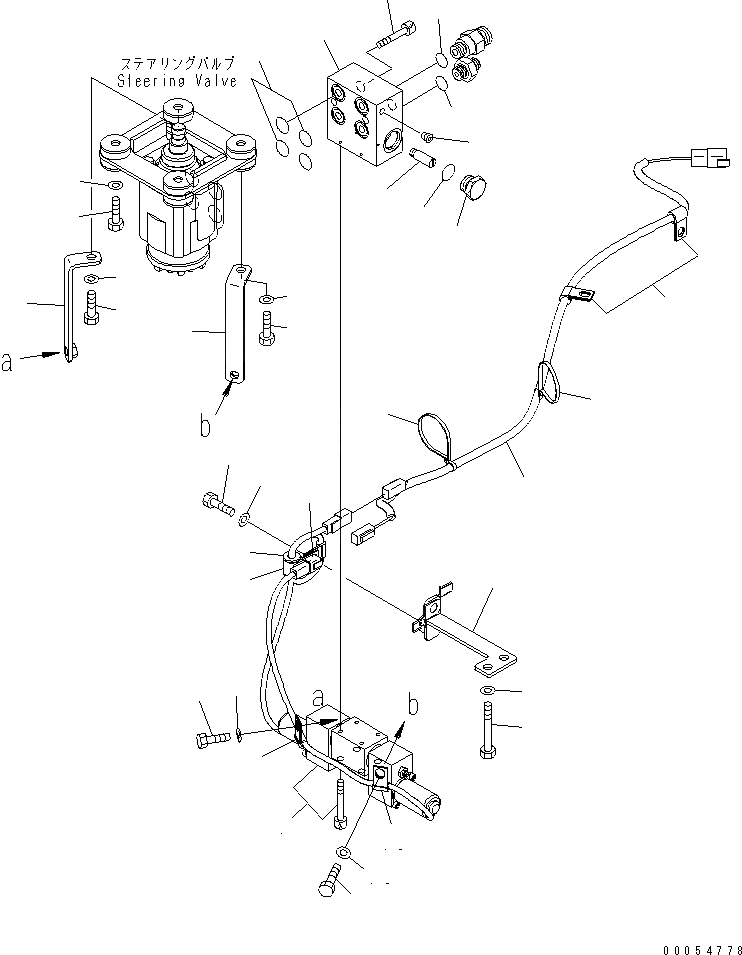 ステアリングバルブ
Steering Valve

a

b

a

b

00054778