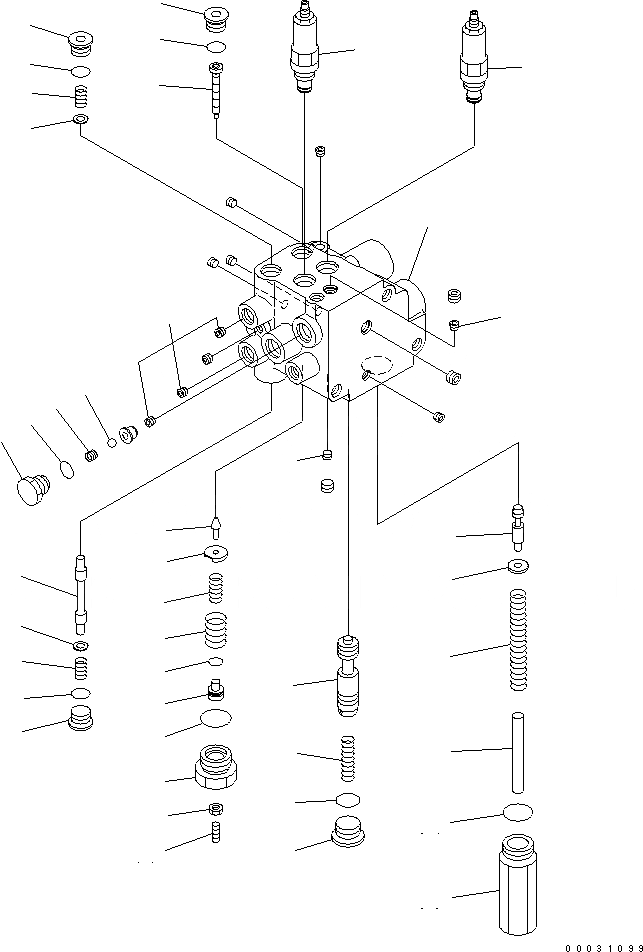 00031099