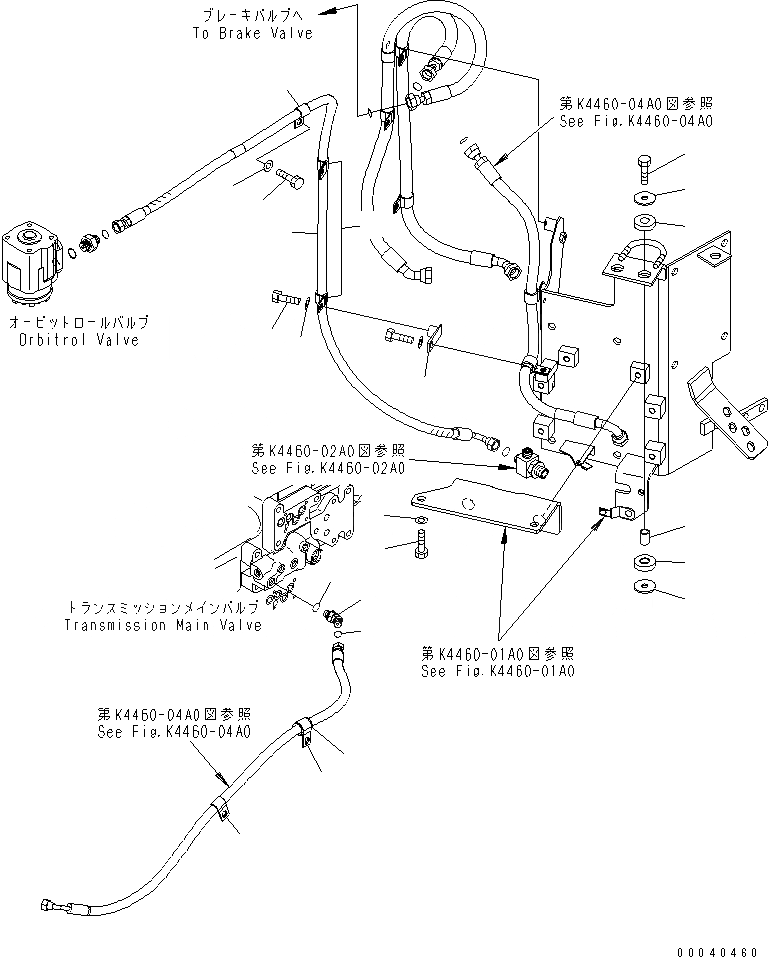 ブレーキバルブへ
To Brake Valve

第K4460-04A0図参照
See Fig.K4460-04A0

オービットロールバルブ
Orbitrol Valve

第K4460-02A0図参照
See Fig.K4460-02A0

トランスミッションメインバルブ
Transmission Main Valve

第K4460-01A0図参照
See Fig.K4460-01A0

第K4460-04A0図参照
See Fig.K4460-04A0

00040460