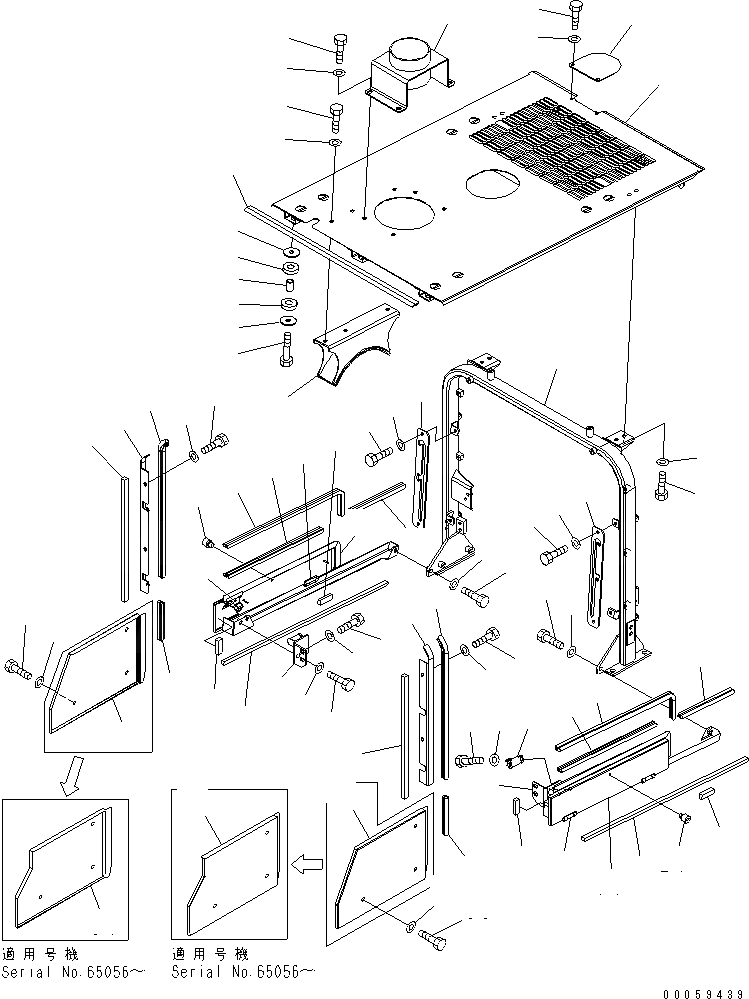 適用号機
Serial No.65056～

適用号機
Serial No.65056～

00059439