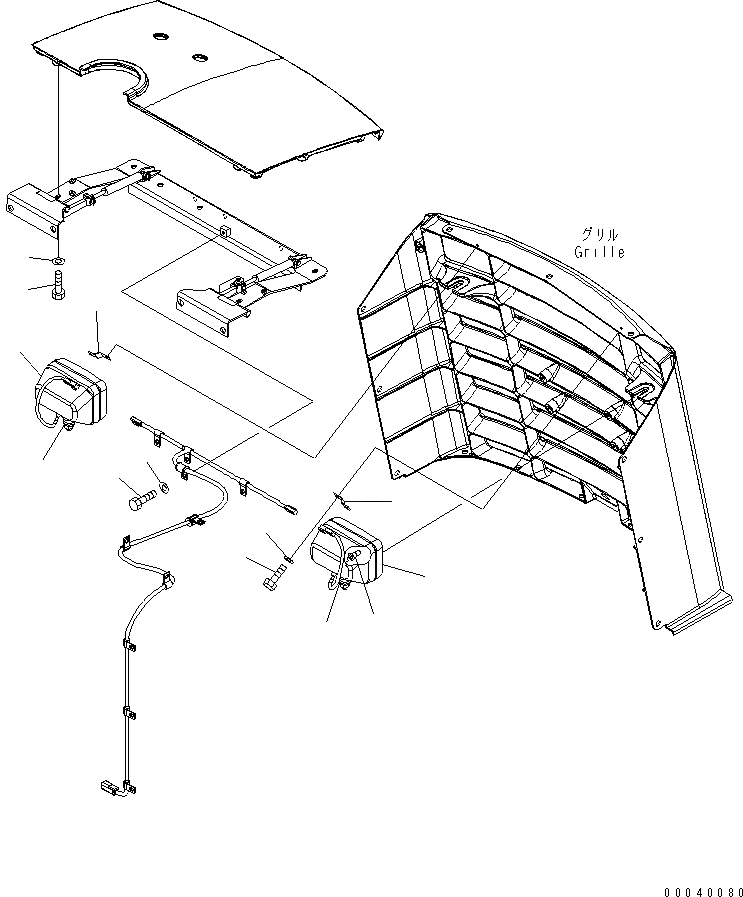 グリル
Grille

00040080