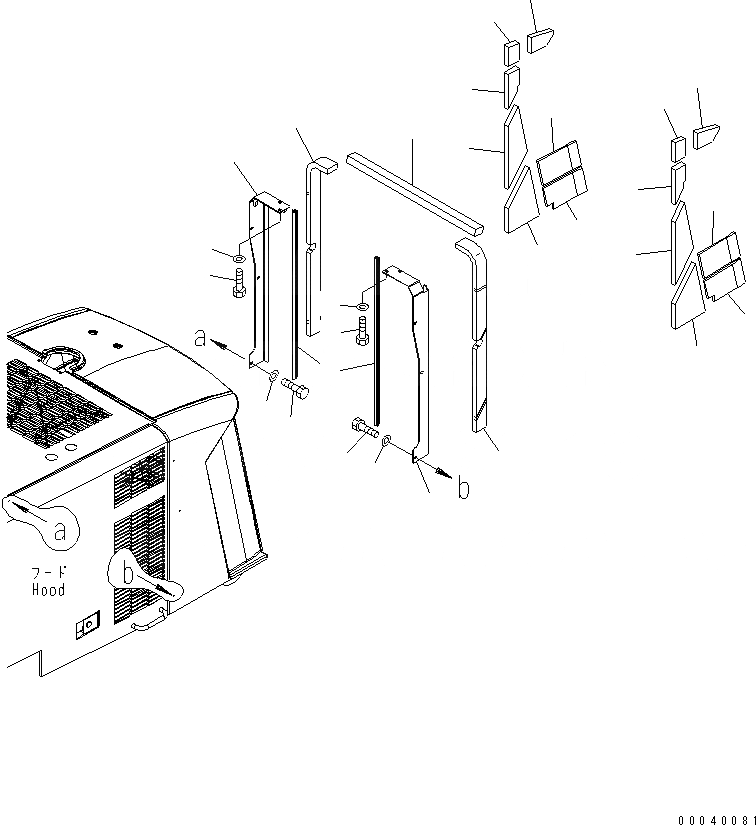 a
b
a
b
フード
Hood
00040081