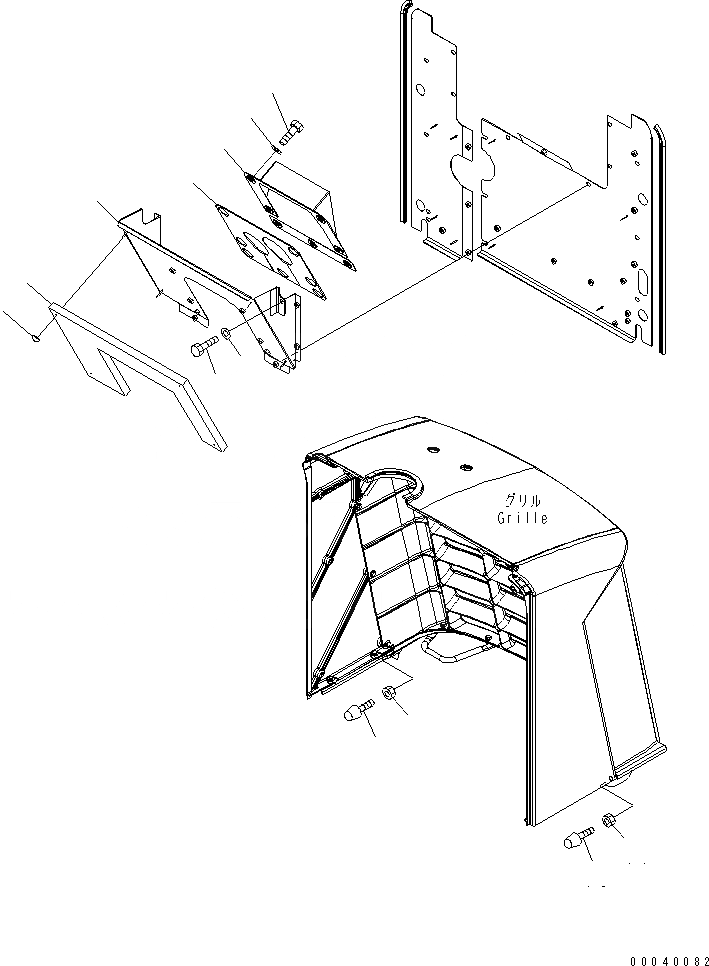 グリル
Grille

00040082