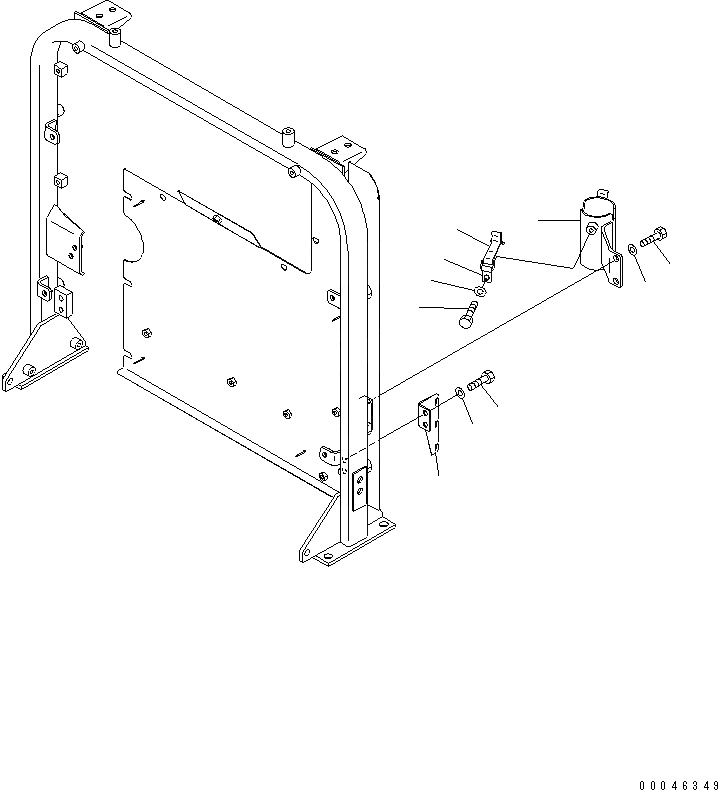 00046349