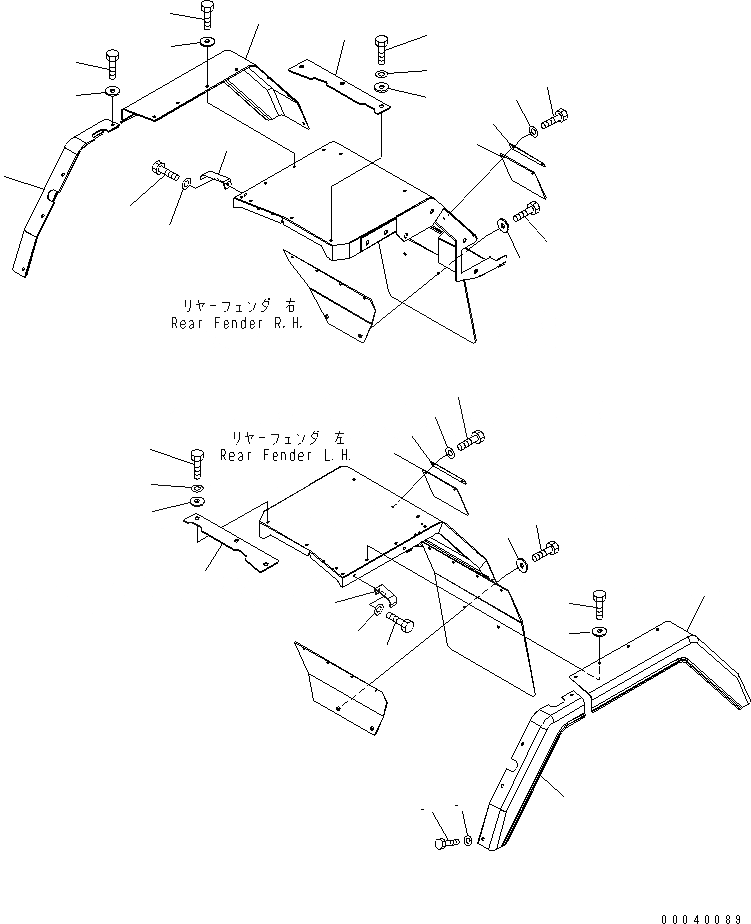 リヤーフェンダ 右
Rear Fender R.H.

リヤーフェンダ 左
Rear Fender L.H.

00040089