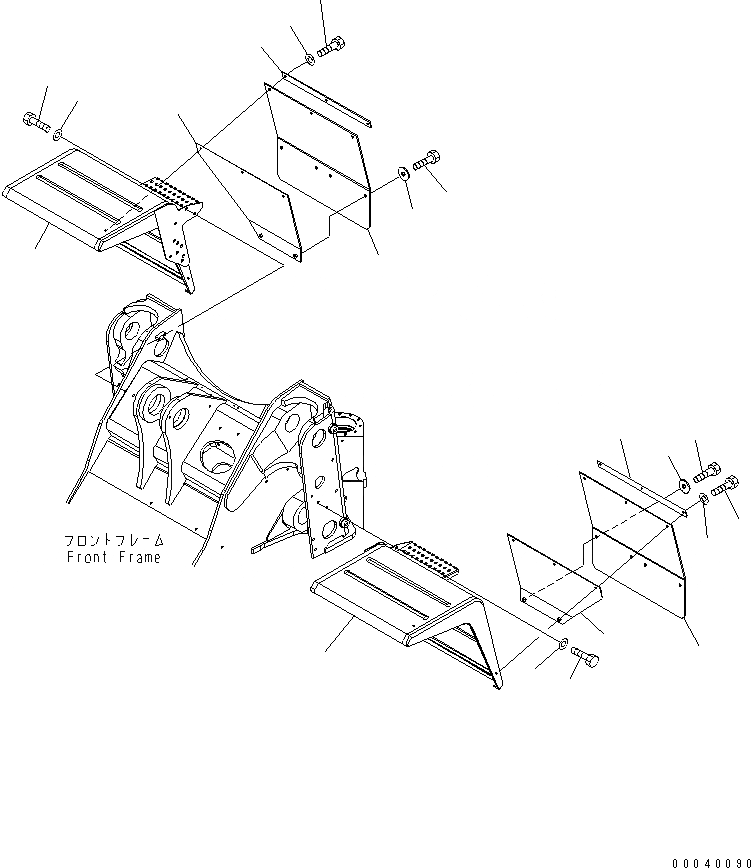 フロントフレーム
Front Frame

00040090