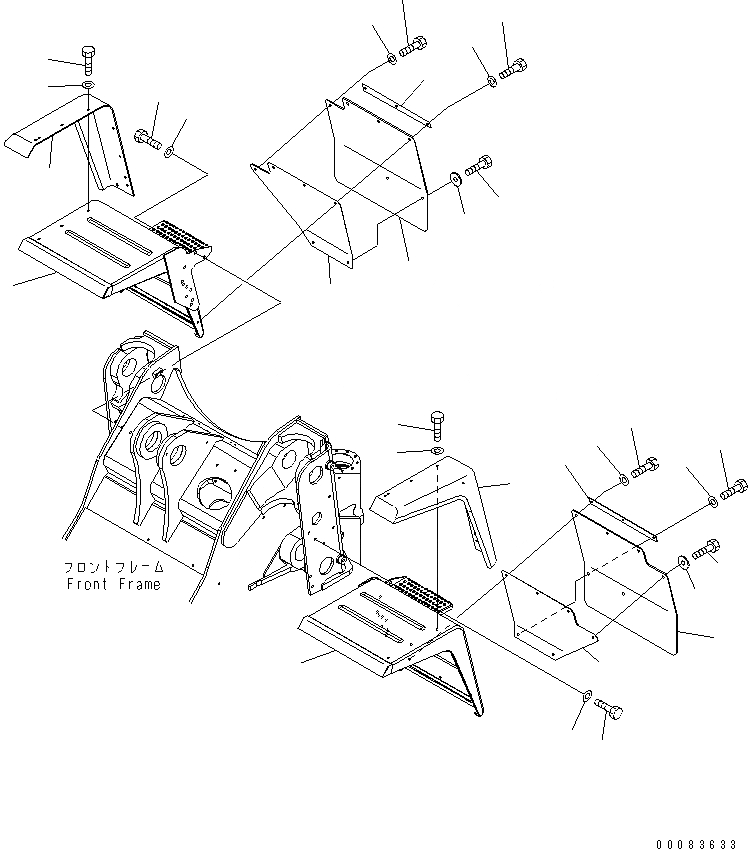 フロントフレーム
Front Frame

00083633