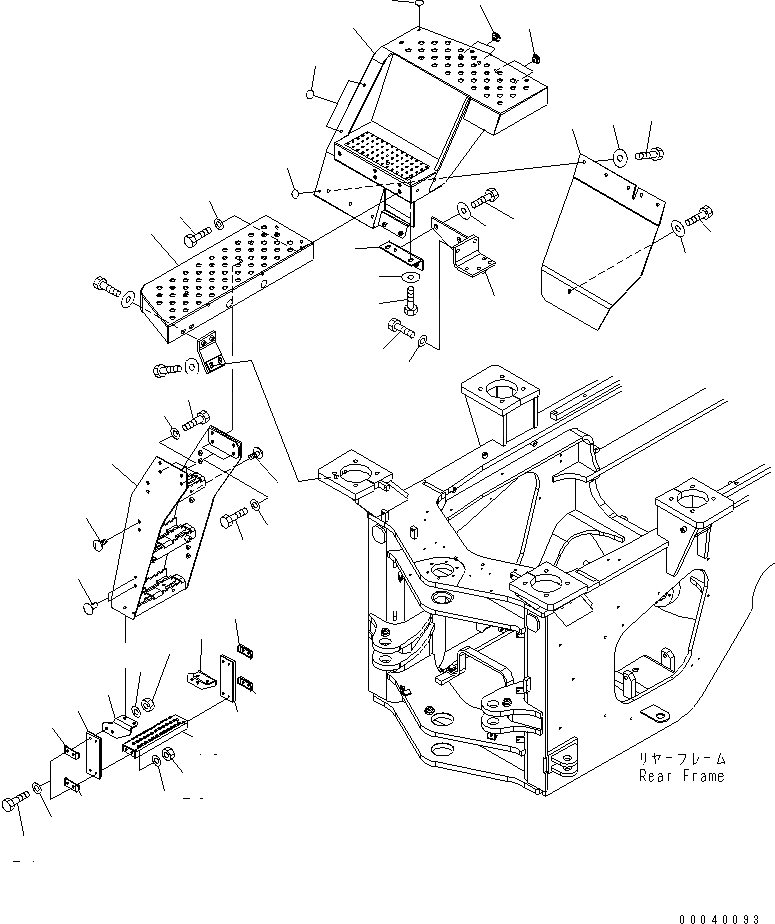 リヤーフレーム
Rear Frame

00040093