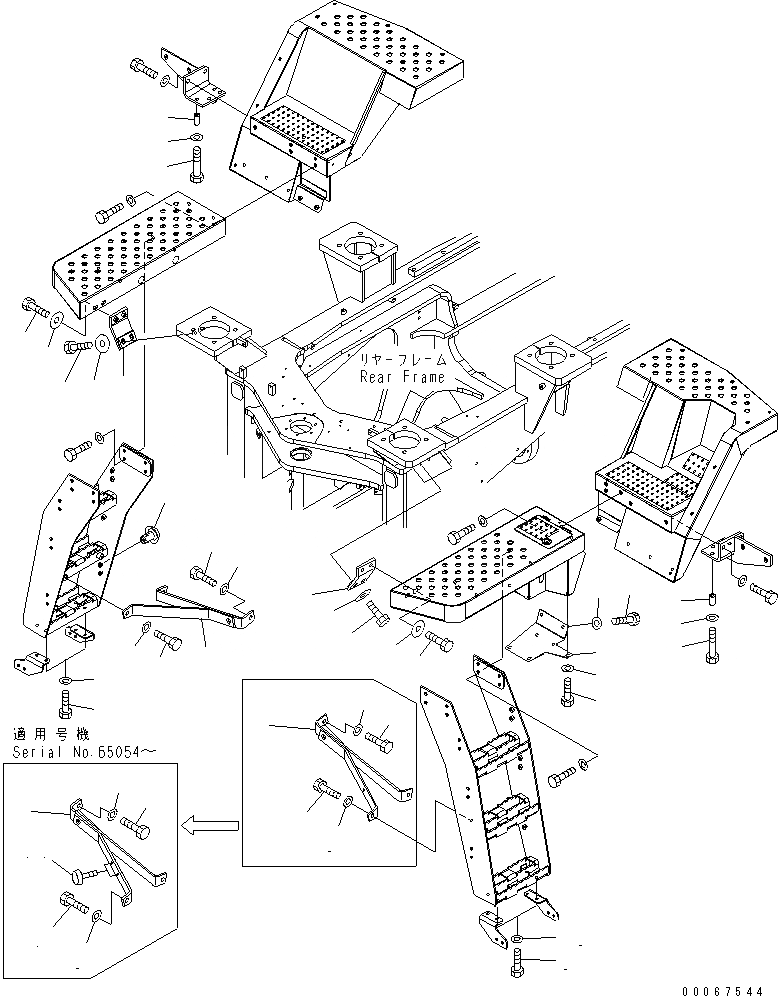 リヤーフレーム
Rear Frame

適用号機
Serial No.65054～

00067544