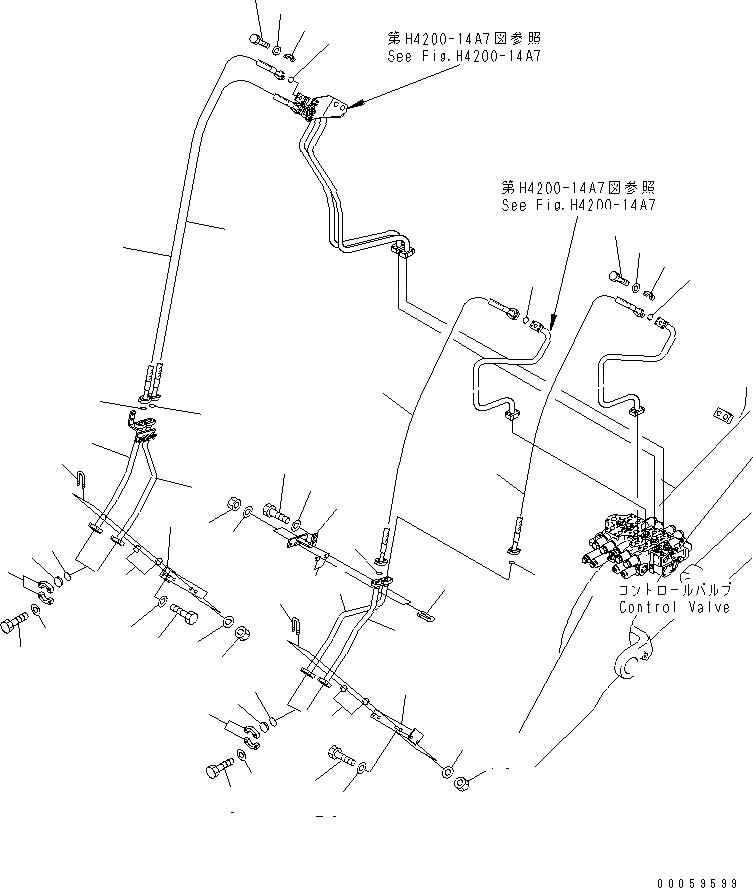 第H4200-14A7図参照
See Fig.H4200-14A7

第H4200-14A7図参照
See Fig.H4200-14A7

コントロールバルブ
Control Valve

00059599