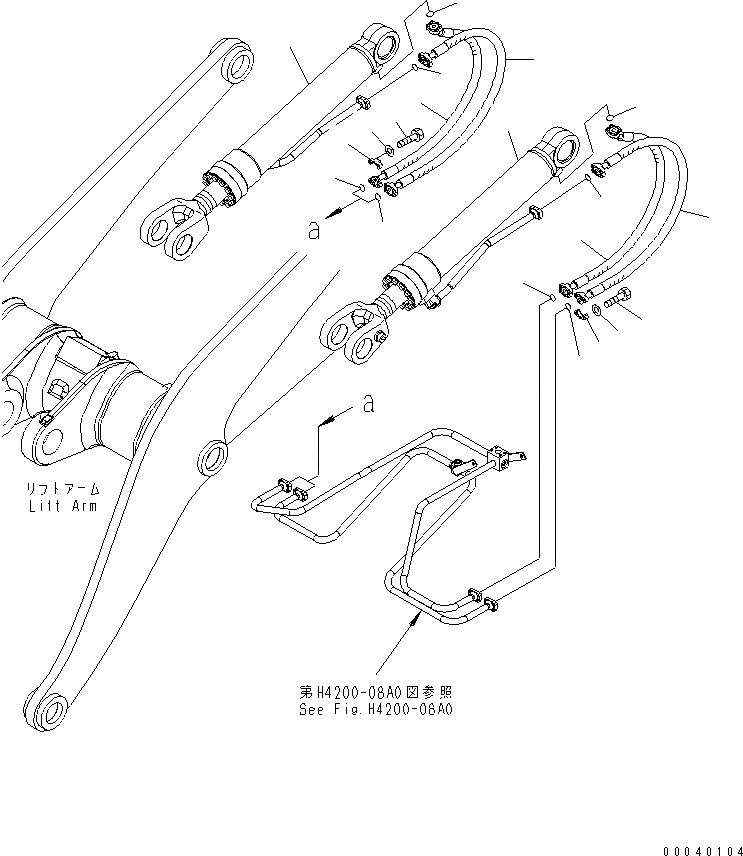 a

a

リフトアーム
Lift Arm

第H4200-08A0図参照
See Fig.H4200-08A0

00040104