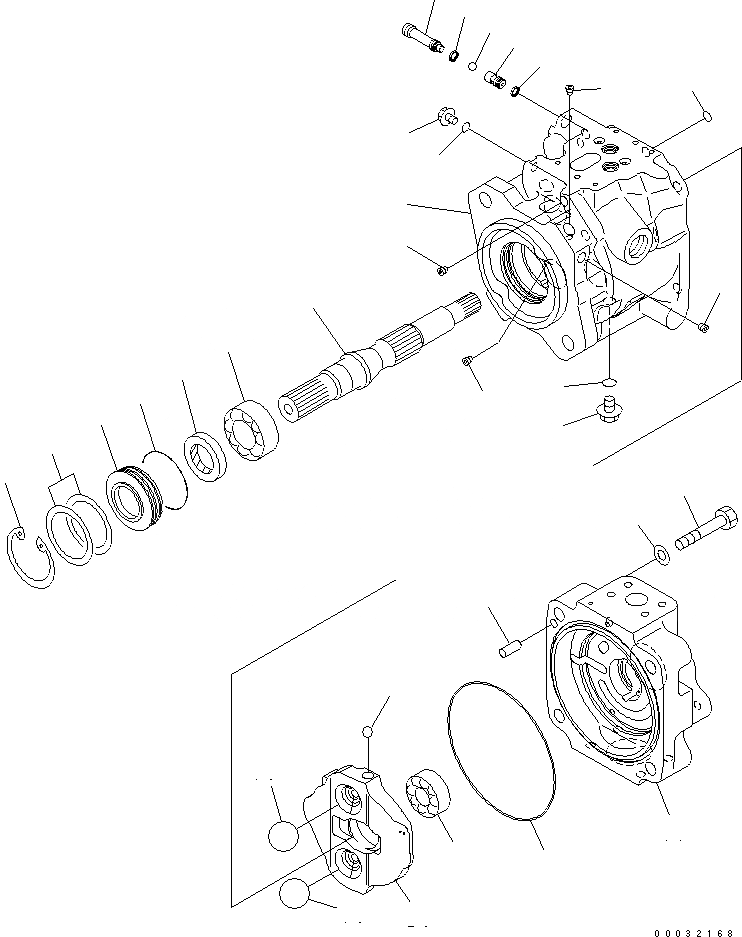 00032168