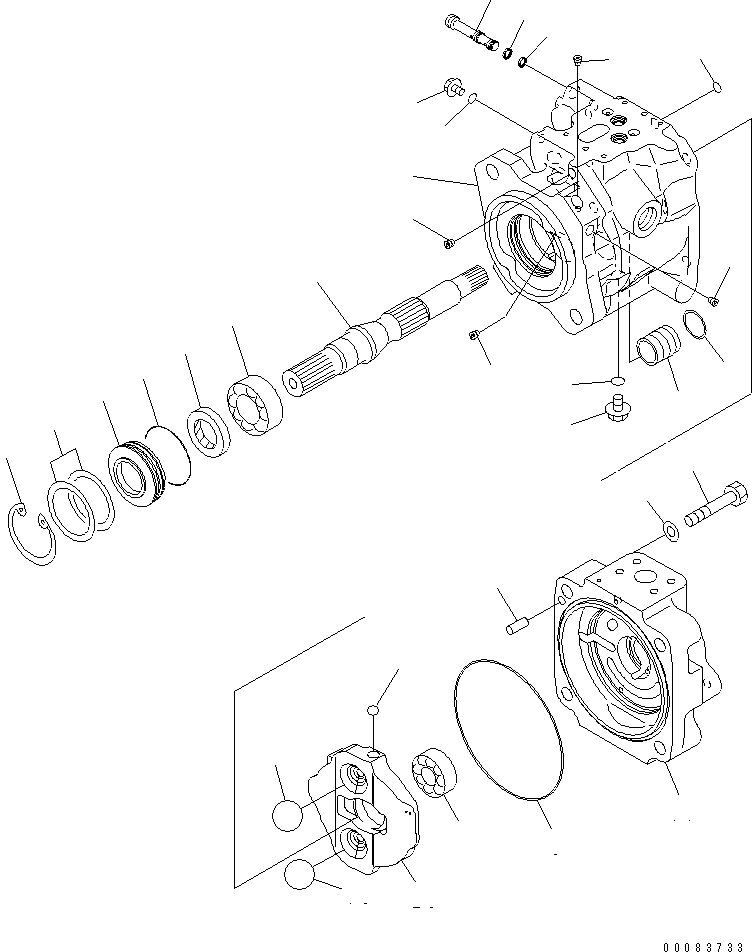 00083733