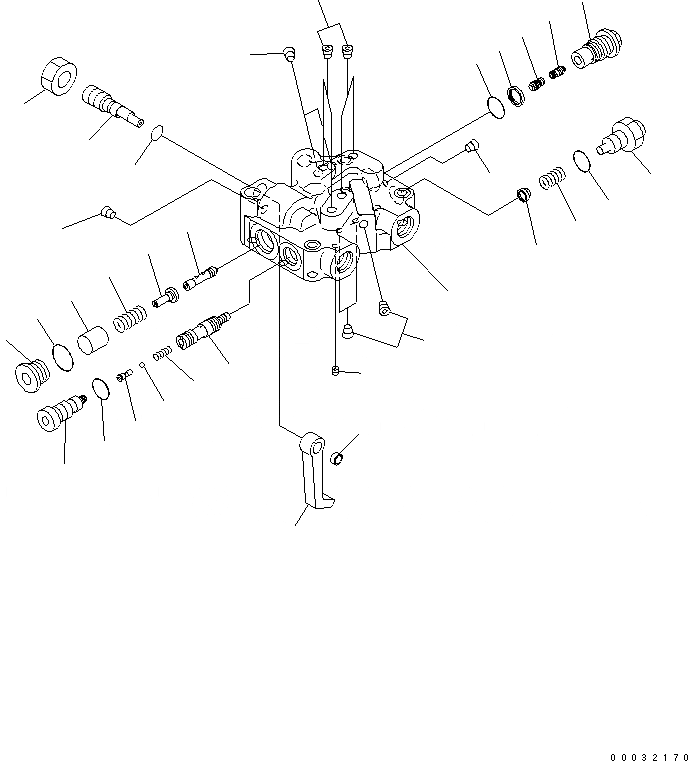 00032170