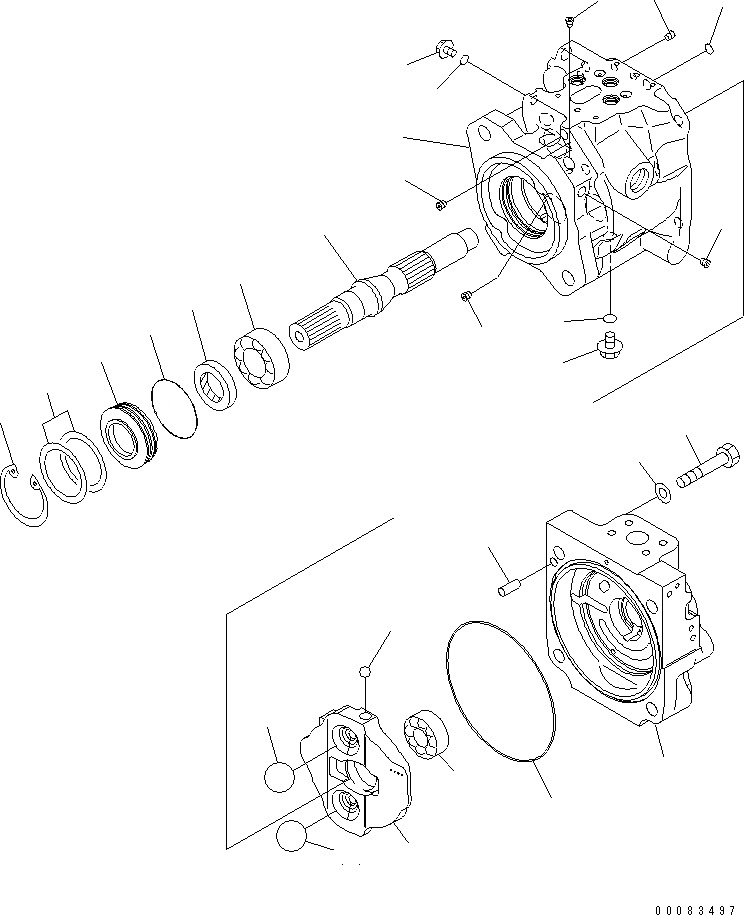 00083497