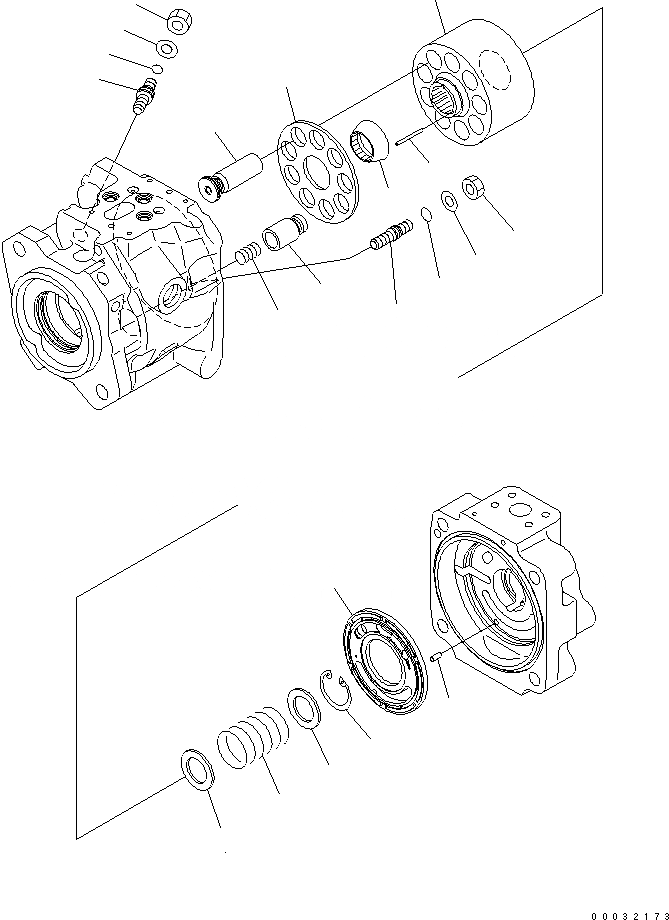 00032173