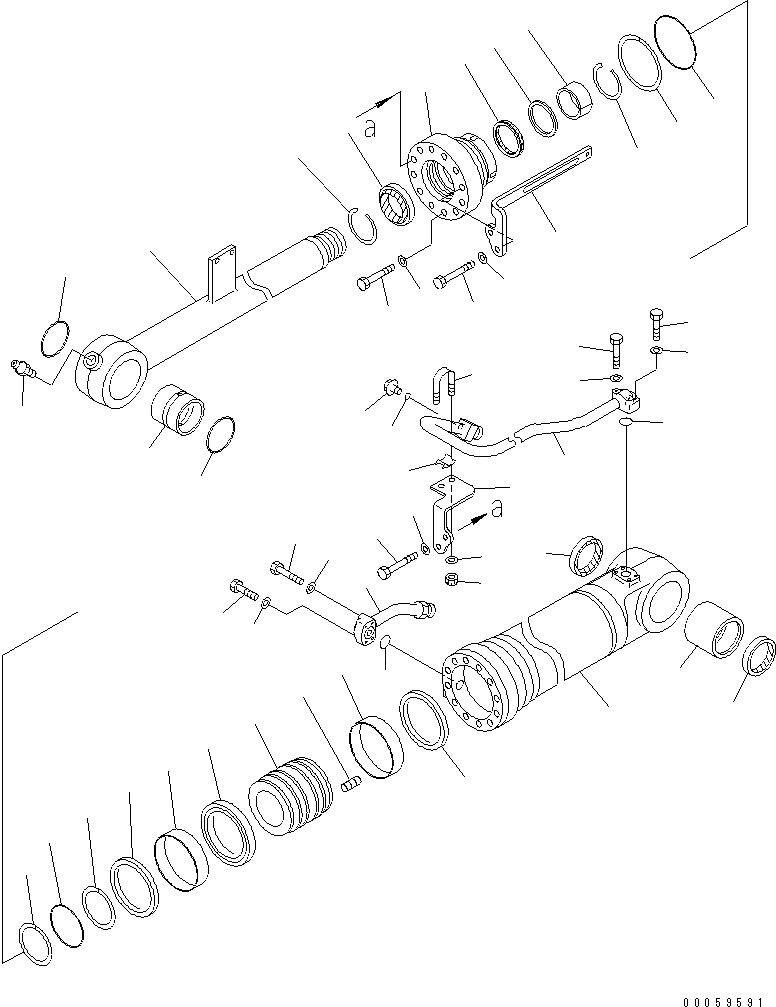 a

a

00059591