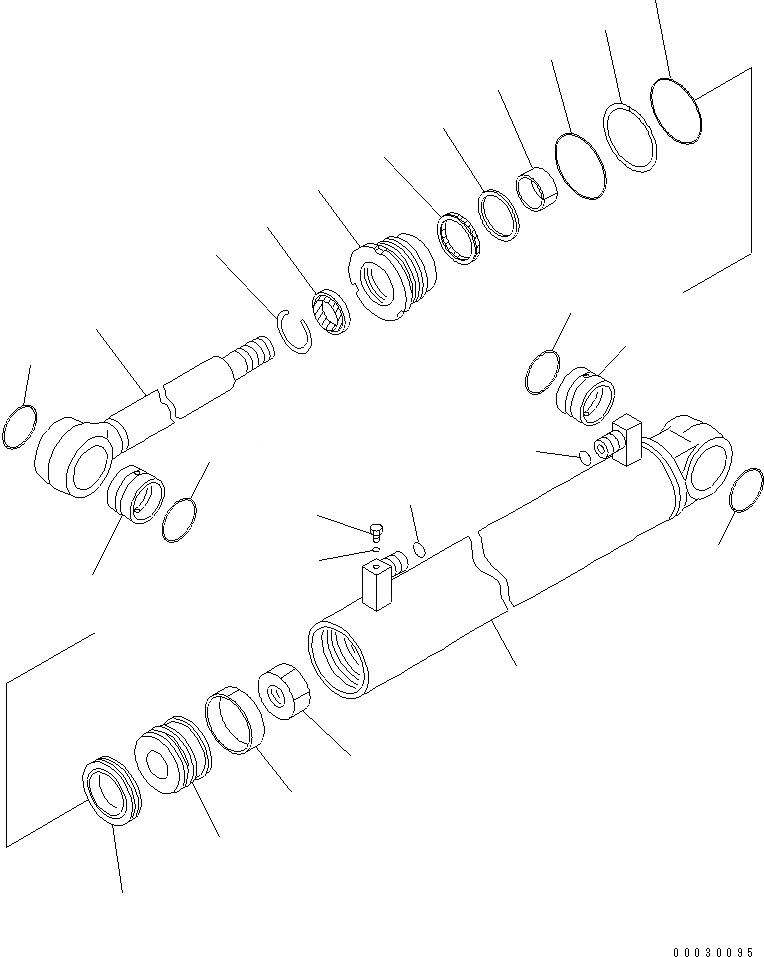 00030095