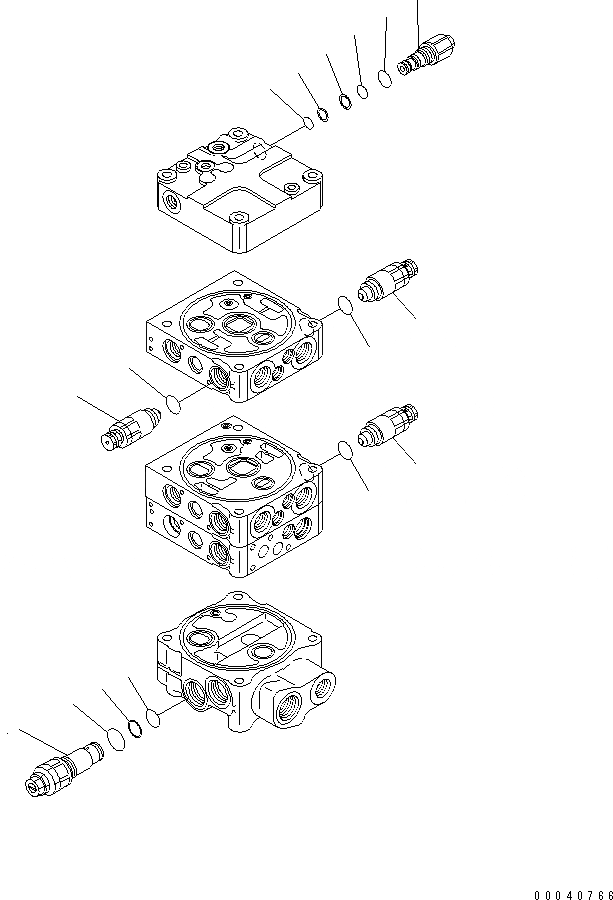 00040766