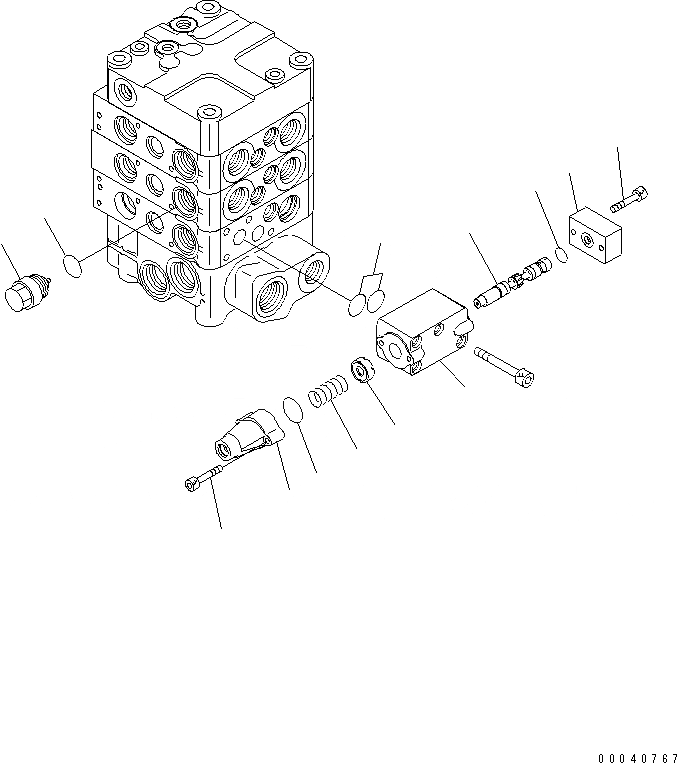 00040767