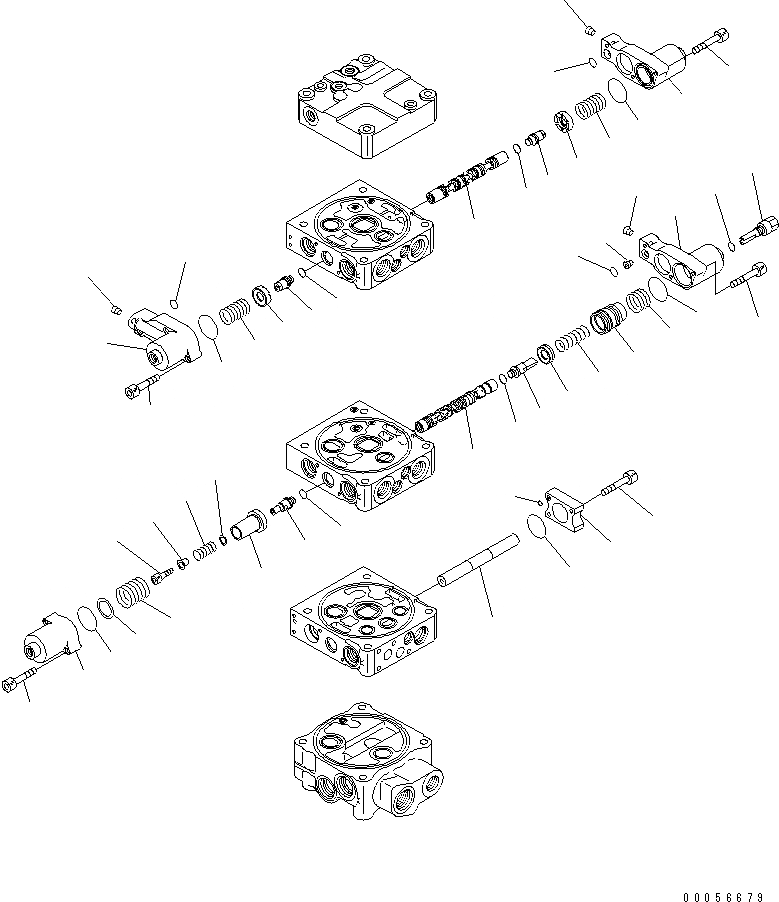 00056679