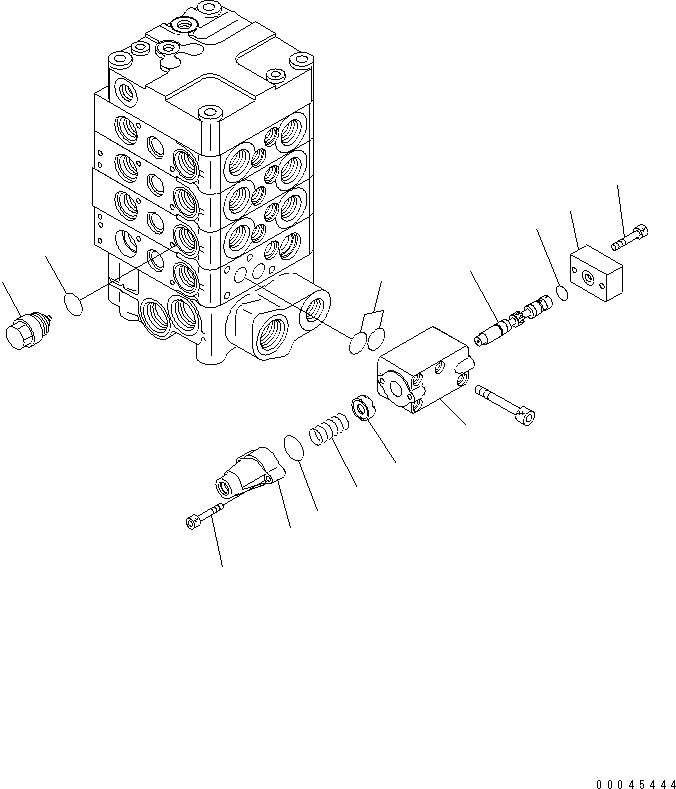 00045444