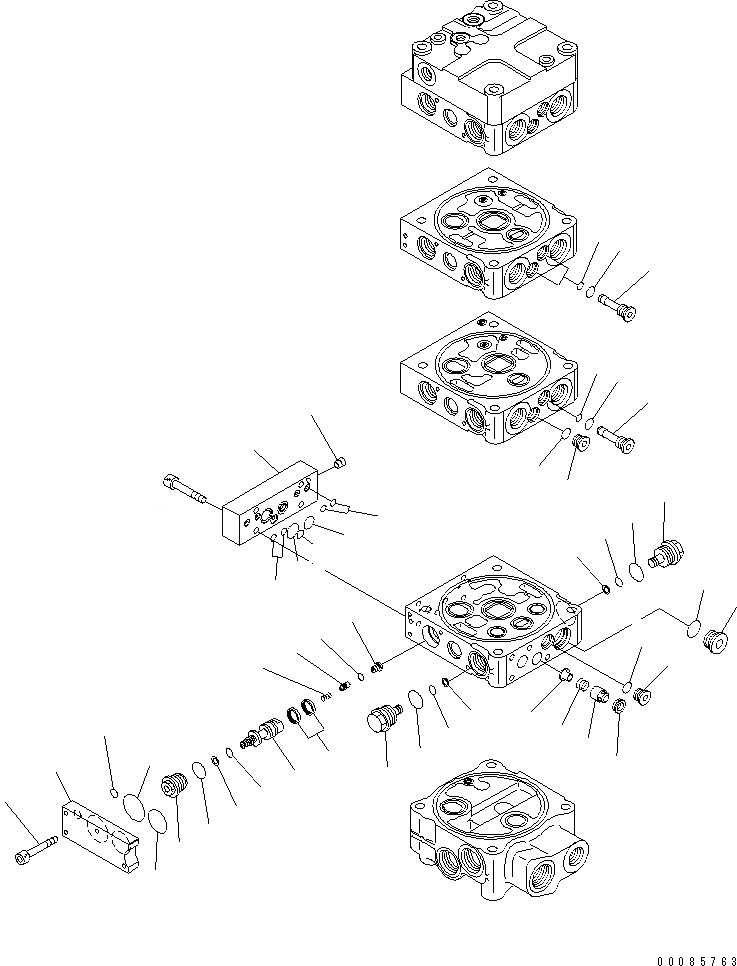 00085763